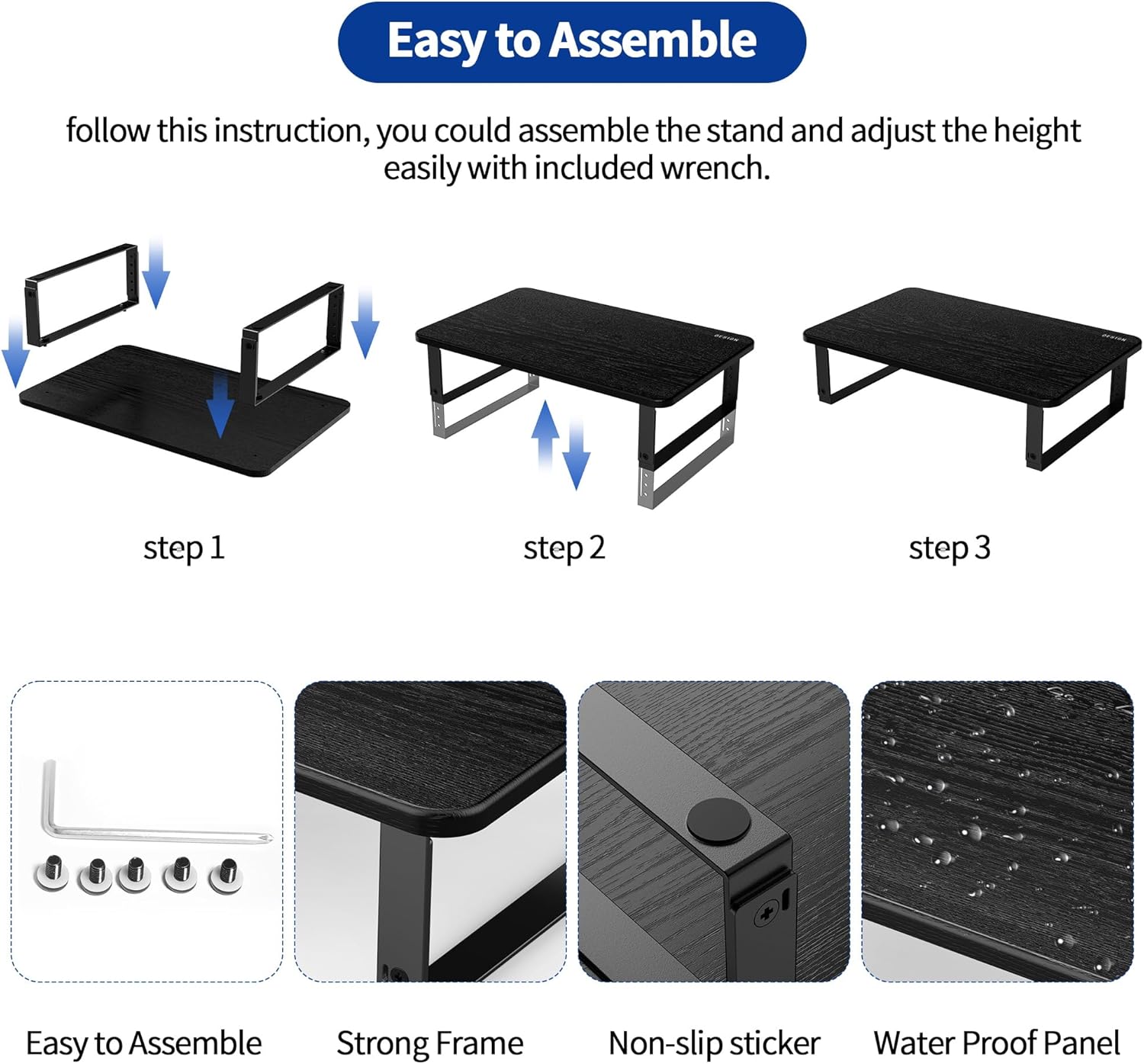 Easy to Assemble

follow this instruction, you could assemble the stand and adjust the height easily with included wrench.

DESIGN

DESIGN

step 1

step 2

step 3

Easy to Assemble

Strong Frame

Non-slip sticker

Water Proof Panel