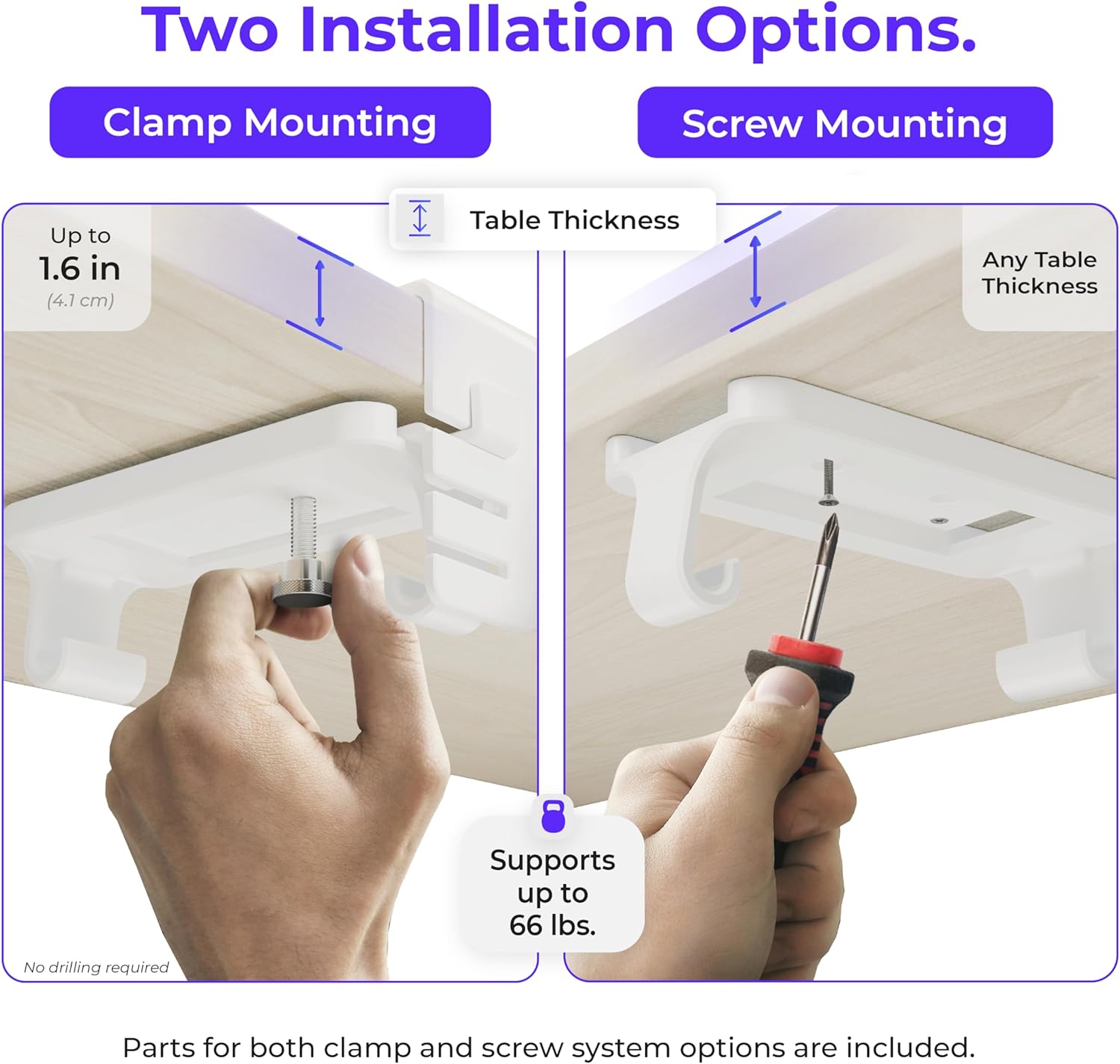 Two Installation Options.

Clamp Mounting

Screw Mounting

Table Thickness

Up to
1.6 in
(4.1 cm)

Any Table Thickness

Supports up to 66 lbs.

No drilling required

Parts for both clamp and screw system options are included.