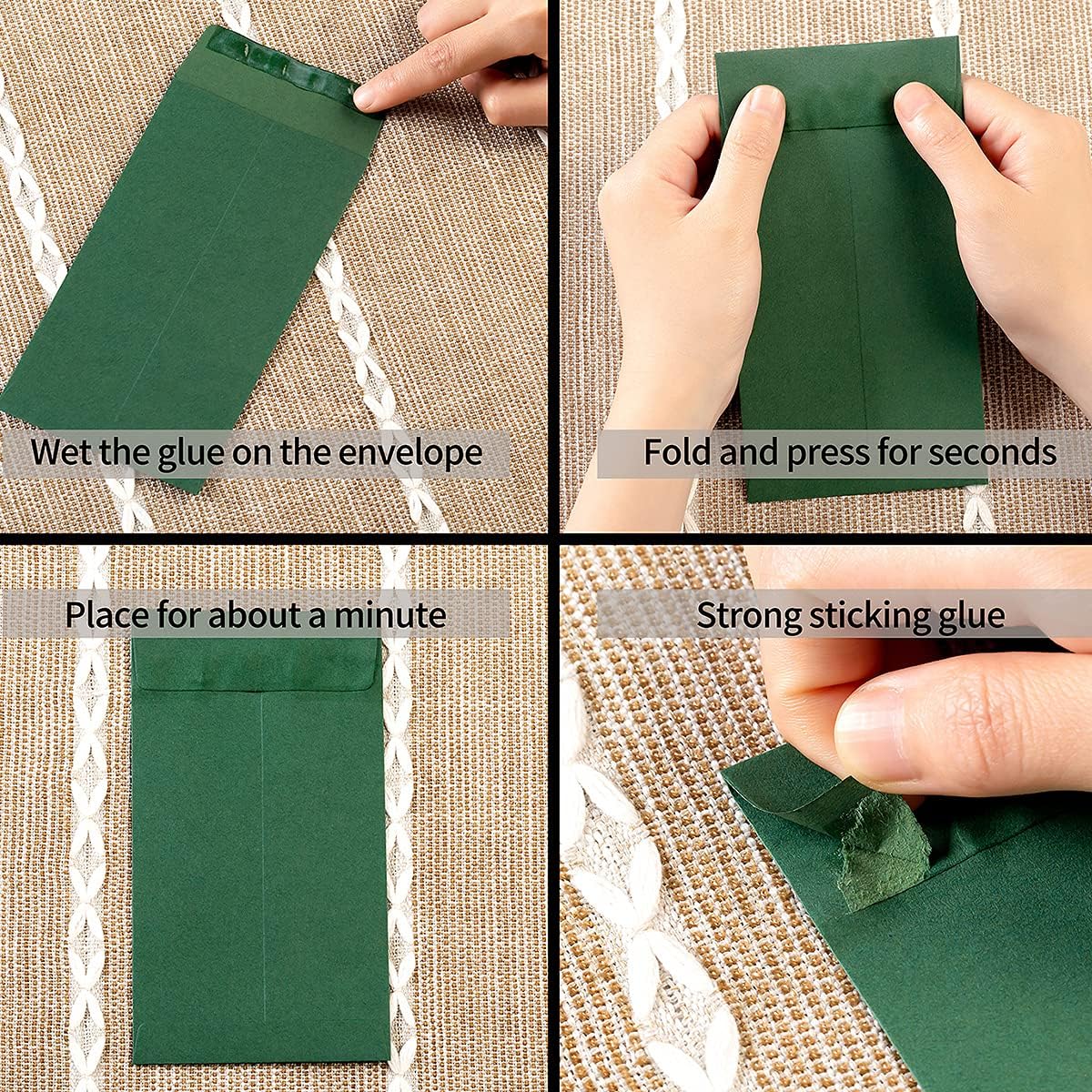 Wet the glue on the envelope

Fold and press for seconds

Place for about a minute

Strong sticking glue