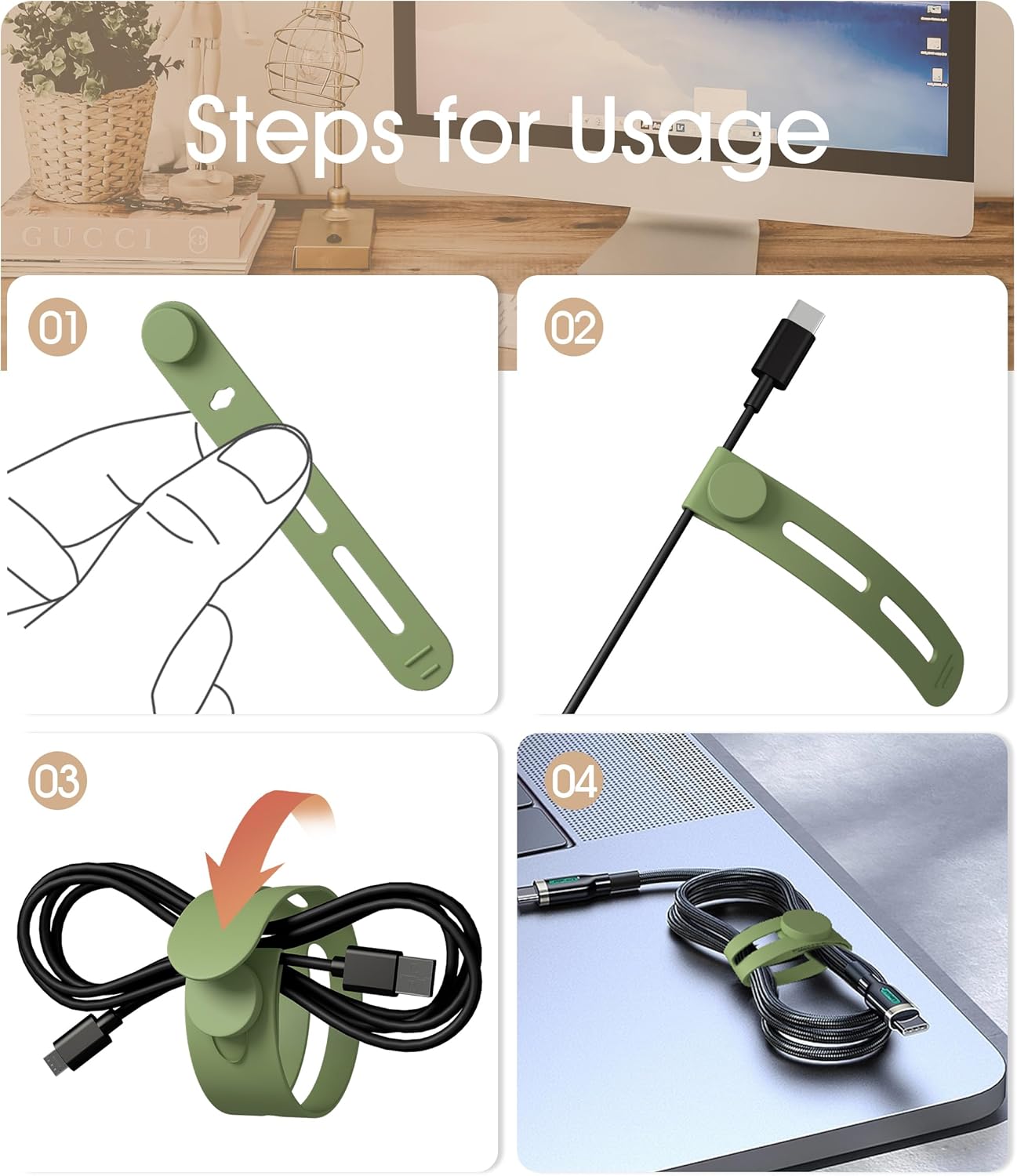 Steps for Usage

GUCCI

01

02

03

04