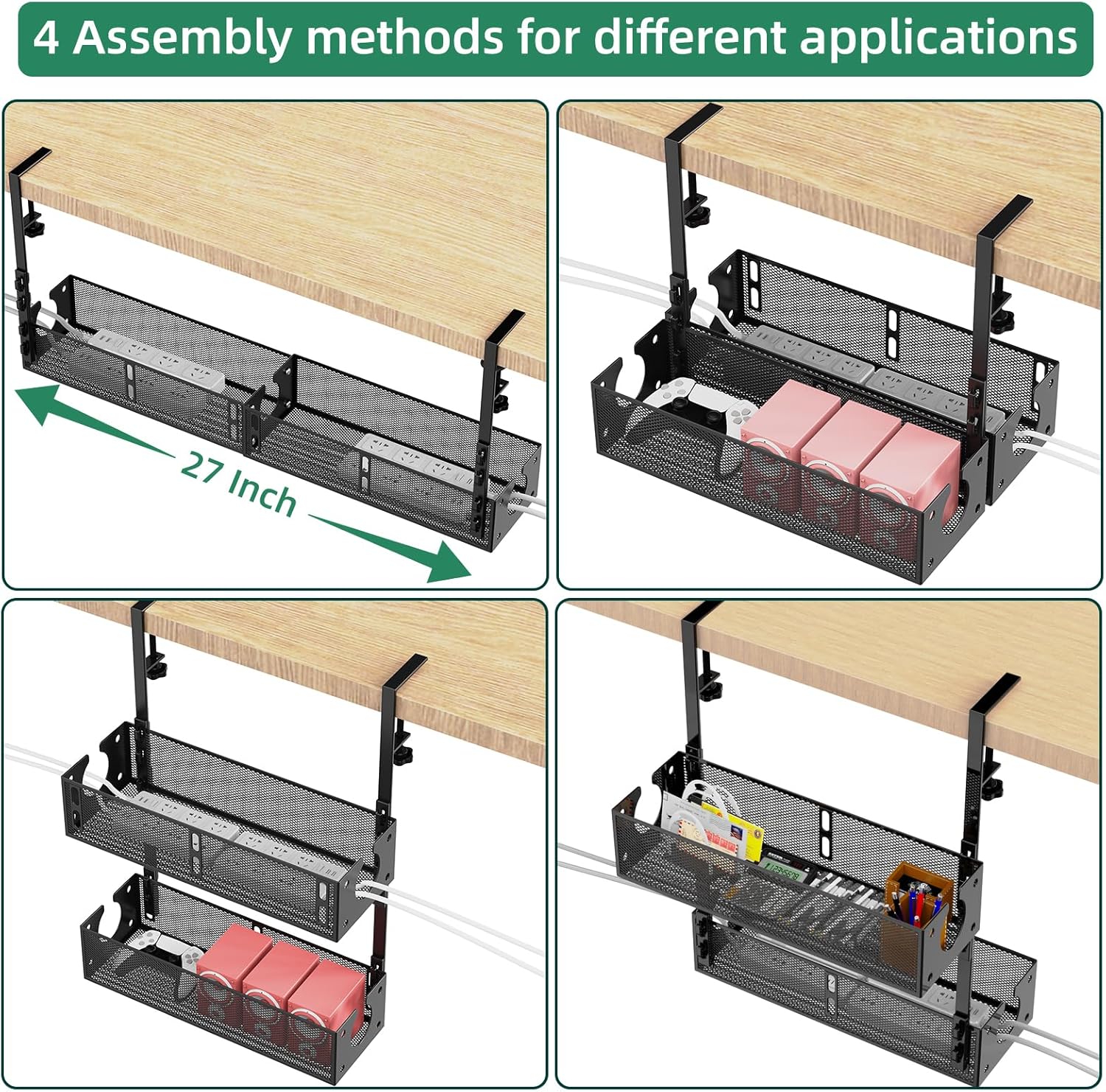 4 Assembly methods for different applications

27 Inch