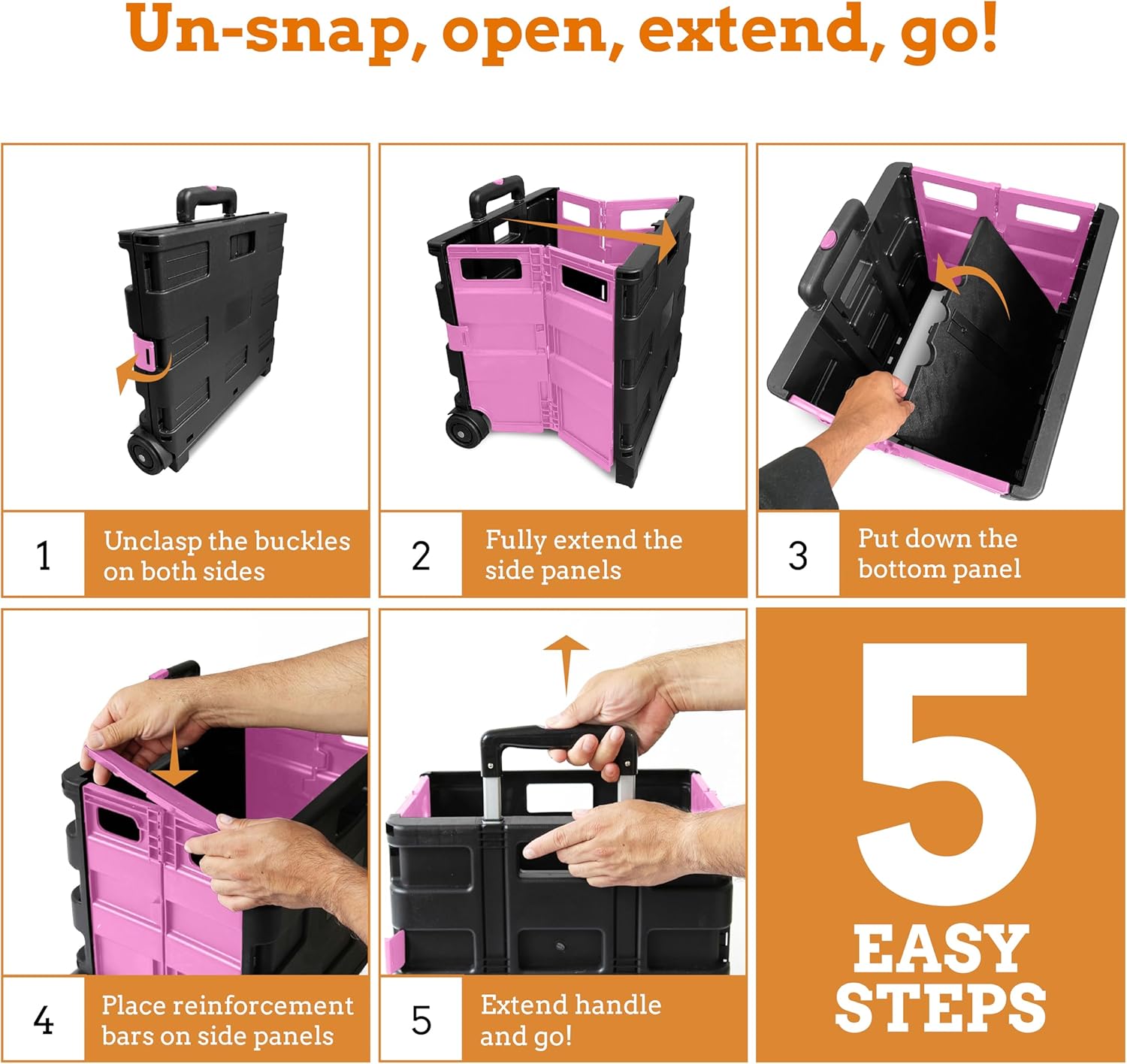 Un-snap, open, extend, go!

1 Unclasp the buckles on both sides

2 Fully extend the side panels

3 Put down the bottom panel

4 Place reinforcement bars on side panels

5 Extend handle and go!

5 EASY STEPS